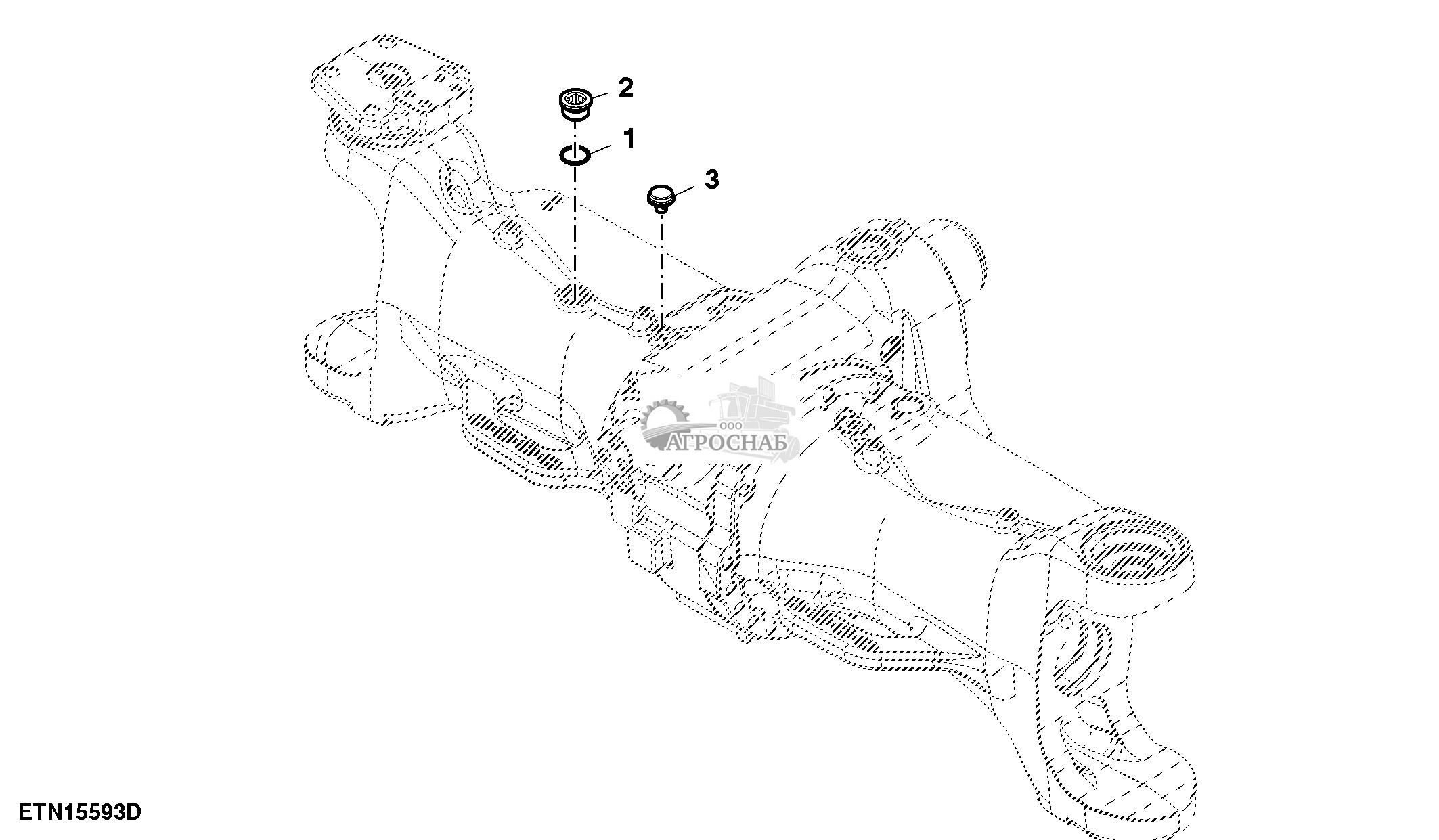 2
1
3
ООО
АГРОСНАБ
ETN15593D